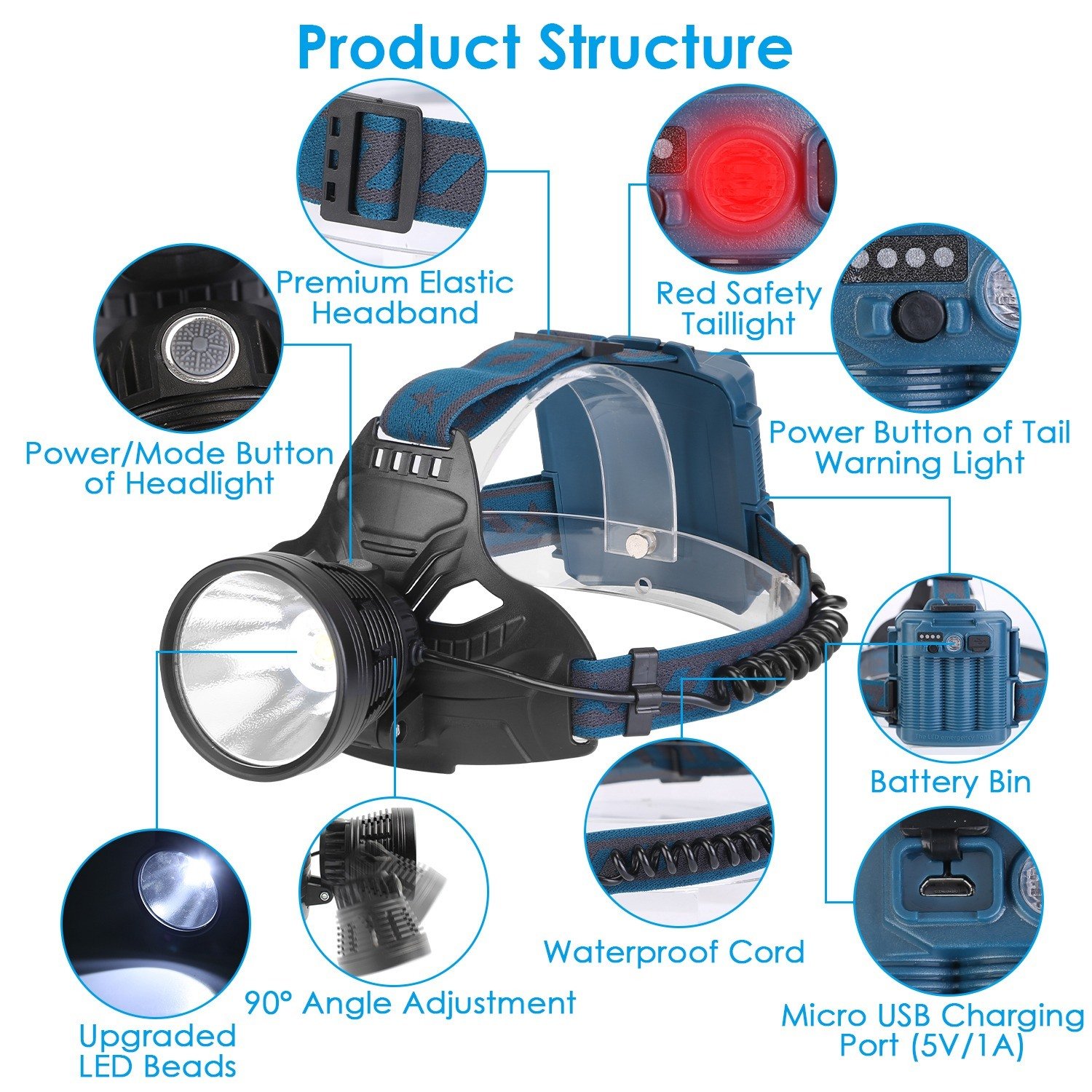 Product Structure

Premium Elastic Headband

Red Safety Taillight

Power/Mode Button of Headlight

Power Button of Tail Warning Light

Battery Bin

Waterproof Cord

90° Angle Adjustment

Upgraded LED Beads

Micro USB Charging Port (5V/1A)